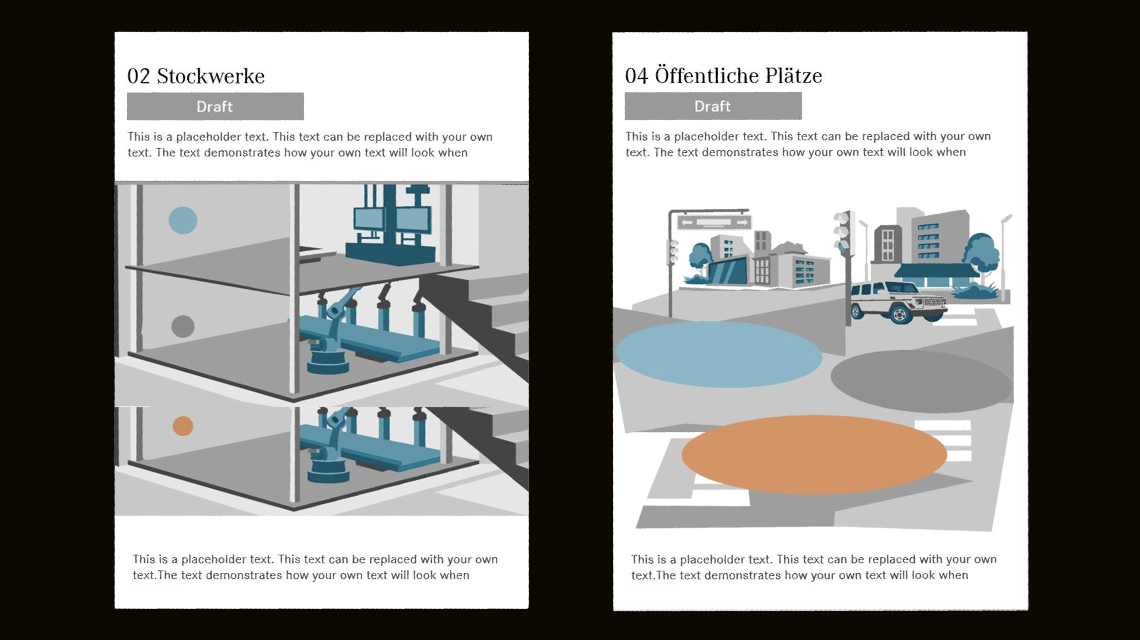 02 Stockwerke

Draft

This is a placeholder text. This text can be replaced with your own text. The text demonstrates how your own text will look when

This is a placeholder text. This text can be replaced with your own text.The text demonstrates how your own text will look when

04 Öffentliche Plätze

Draft

This is a placeholder text. This text can be replaced with your own text. The text demonstrates how your own text will look when

This is a placeholder text. This text can be replaced with your own text.The text demonstrates how your own text will look when